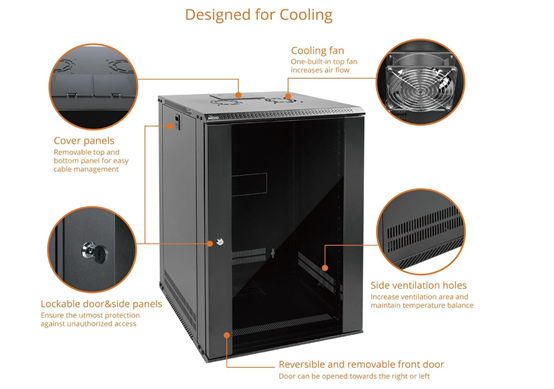 Designed for Cooling

Cooling fan
One-built-in top fan increases air flow

Cover panels
Removable top and bottom panel for easy cable management

Lockable door&side panels
Ensure the utmost protection against unauthorized access

Side ventilation holes
Increase ventilation area and maintain temperature balance

Reversible and removable front door
Door can be opened towards the right or left